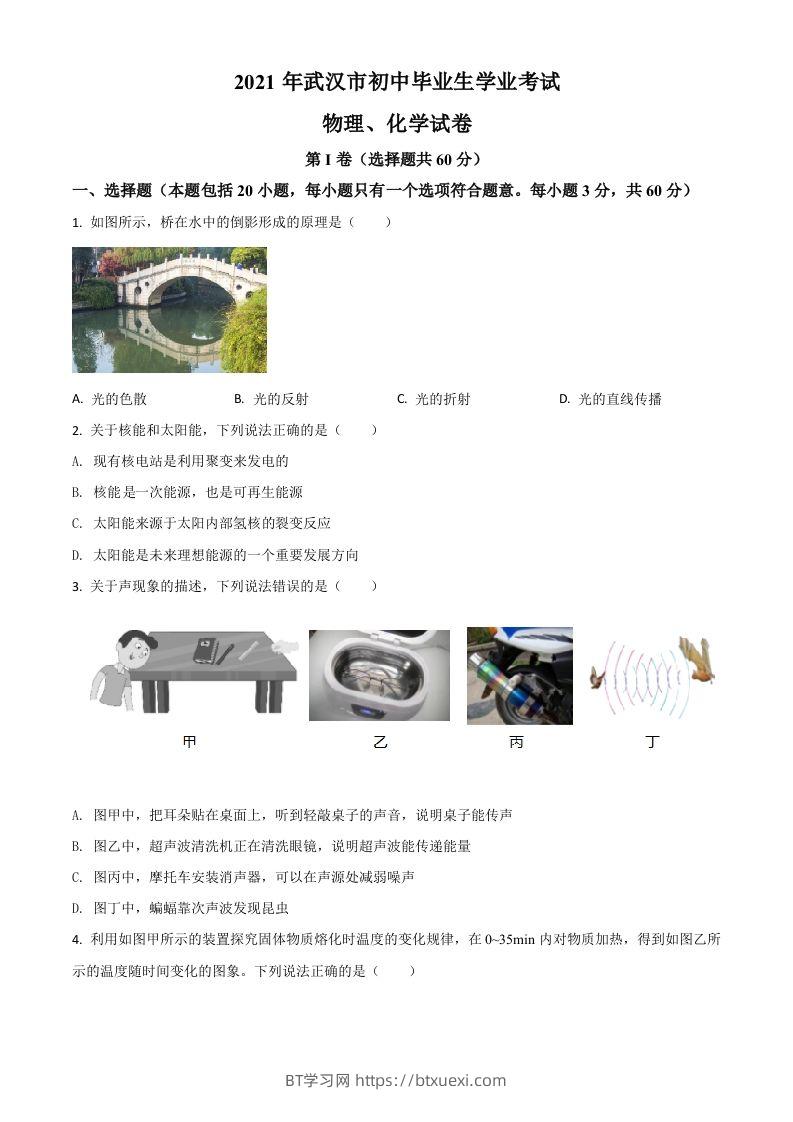 2021 年武汉市初中毕业生学业考试

物理、化学试卷

第 I 卷（选择题共 60 分）

一、选择题（本题包括 20 小题，每小题只有一个选项符合题意。每小题 3 分，共 60 分）

1. 如图所示，桥在水中的倒影形成的原理是（　　）

A. 光的色散　　B. 光的反射　　C. 光的折射　　D. 光的直线传播

2. 关于核能和太阳能，下列说法正确的是（　　）

A. 现有核电站是利用聚变来发电的

B. 核能是一次能源，也是可再生能源

C. 太阳能来源于太阳内部氢核的裂变反应

D. 太阳能是未来理想能源的一个重要发展方向

3. 关于声现象的描述，下列说法错误的是（　　）

甲　　乙　　丙　　丁

A. 图甲中，把耳朵贴在桌面上，听到轻敲桌子的声音，说明桌子能传声

B. 图乙中，超声波清洗机正在清洗眼镜，说明超声波能传递能量

C. 图丙中，摩托车安装消声器，可以在声源处减弱噪声

D. 图丁中，蝙蝠靠次声波发现昆虫

4. 利用如图甲所示的装置探究固体物质熔化时温度的变化规律，在 0~35min 内对物质加热，得到如图乙所示的温度随时间变化的图象。下列说法正确的是（　　）

BT学习网 https://btxuexi.com