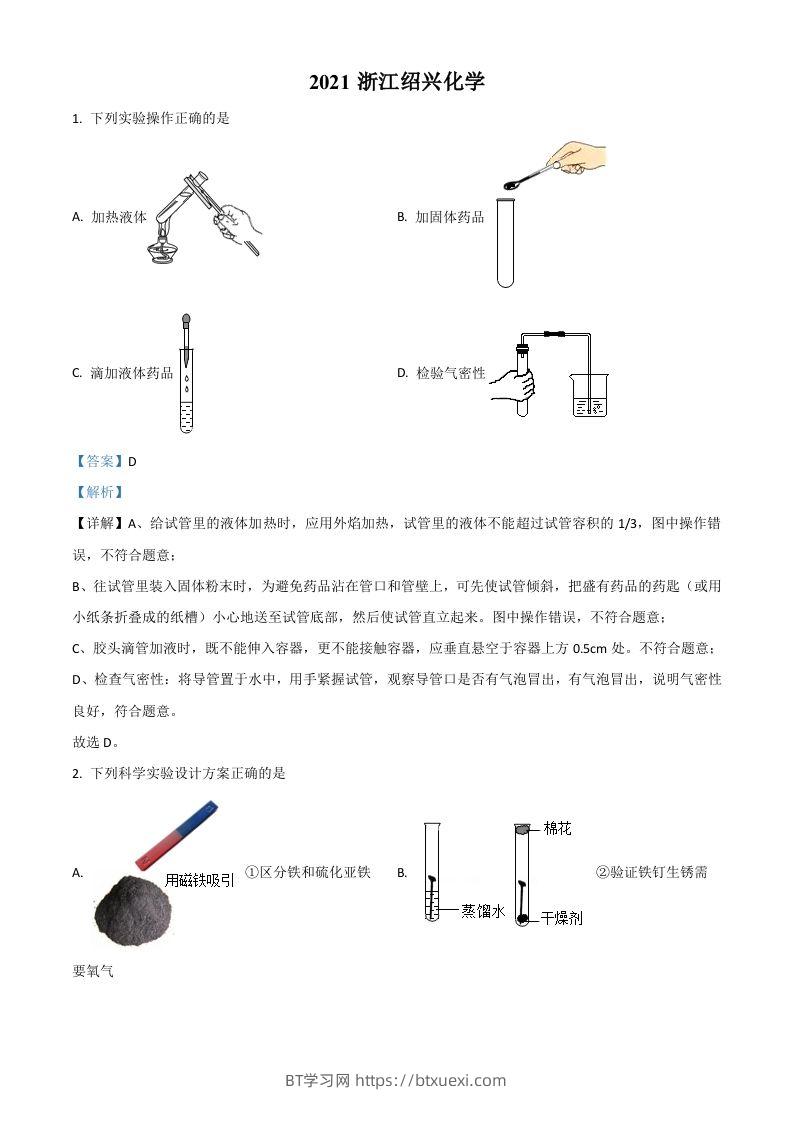 2021 浙江绍兴化学

1. 下列实验操作正确的是

A. 加热液体

B. 加固体药品

C. 滴加液体药品

D. 检验气密性

【答案】D

【解析】

【详解】A、给试管里的液体加热时，应用外焰加热，试管里的液体不能超过试管容积的 1/3，图中操作错误，不符合题意；

B、往试管里装入固体粉末时，为避免药品沾在管口和管壁上，可先使试管倾斜，把盛有药品的药匙（或用小纸条折叠成的纸槽）小心地送至试管底部，然后使试管直立起来。图中操作错误，不符合题意；

C、胶头滴管加液时，既不能伸入容器，更不能接触容器，应垂直悬空于容器上方 0.5cm 处。不符合题意；

D、检查气密性：将导管置于水中，用手紧握试管，观察导管口是否有气泡冒出，有气泡冒出，说明气密性良好，符合题意。

故选 D。

2. 下列科学实验设计方案正确的是

A. 用磁铁吸引 ①区分铁和硫化亚铁 B. 棉花 蒸馏水 干燥剂 ②验证铁钉生锈需要氧气

BT学习网 https://btxuexi.com