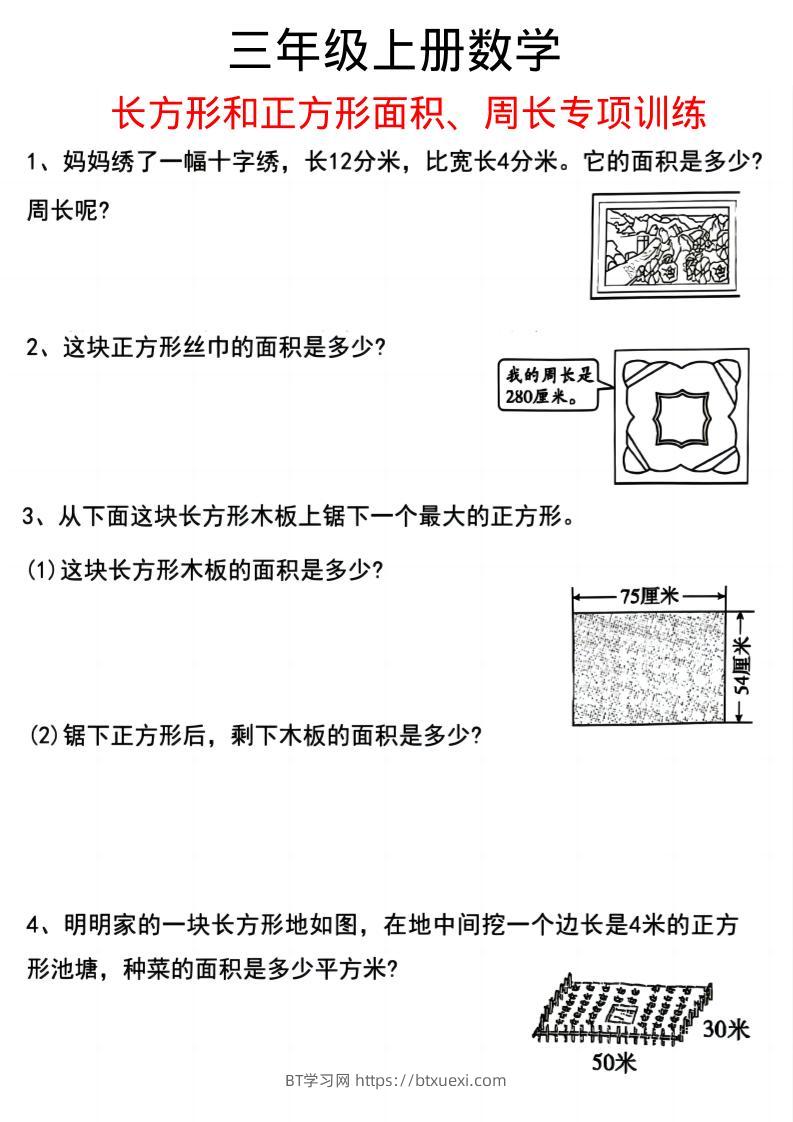 三年级上册数学

长方形和正方形面积、周长专项训练

1、妈妈绣了一幅十字绣，长12分米，比宽长4分米。它的面积是多少？周长呢？

2、这块正方形丝巾的面积是多少？

我的周长是280厘米。

3、从下面这块长方形木板上锯下一个最大的正方形。

(1)这块长方形木板的面积是多少？

75厘米

54厘米

(2)锯下正方形后，剩下木板的面积是多少？

4、明明家的一块长方形地如图，在地中间挖一个边长是4米的正方形池塘，种菜的面积是多少平方米？

30米

50米

BT学习网 https://btxuexi.com