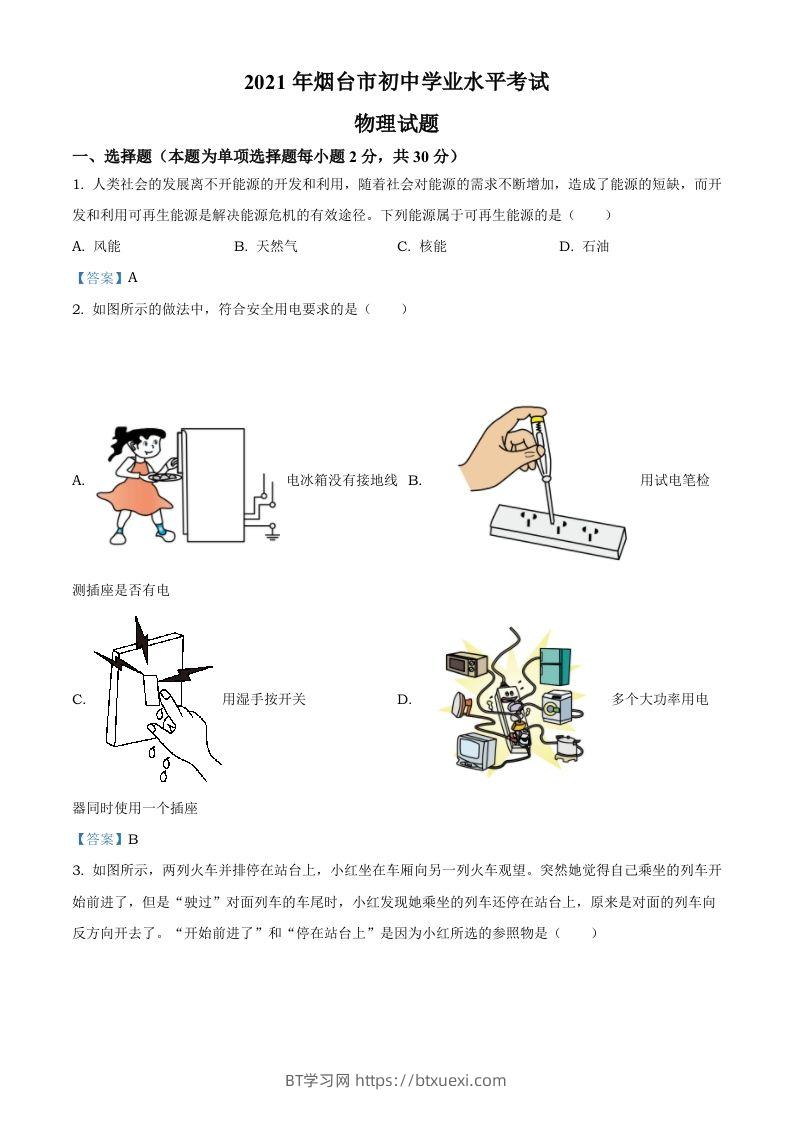 2021 年烟台市初中学业水平考试

物理试题

一、选择题（本题为单项选择题每小题 2 分，共 30 分）

1. 人类社会的发展离不开能源的开发和利用，随着社会对能源的需求不断增加，造成了能源的短缺，而开发和利用可再生能源是解决能源危机的有效途径。下列能源属于可再生能源的是（　　）

A. 风能　　B. 天然气　　C. 核能　　D. 石油

【答案】A

2. 如图所示的做法中，符合安全用电要求的是（　　）

A. 电冰箱没有接地线　B. 用试电笔检测插座是否有电

C. 用湿手按开关　D. 多个大功率用电器同时使用一个插座

【答案】B

3. 如图所示，两列火车并排停在站台上，小红坐在车厢向另一列火车观望。突然她觉得自己乘坐的列车开始前进了，但是“驶过”对面列车的车尾时，小红发现她乘坐的列车还停在站台上，原来是对面的列车向反方向开去了。“开始前进了”和“停在站台上”是因为小红所选的参照物是（　　）

BT学习网 https://btxuexi.com