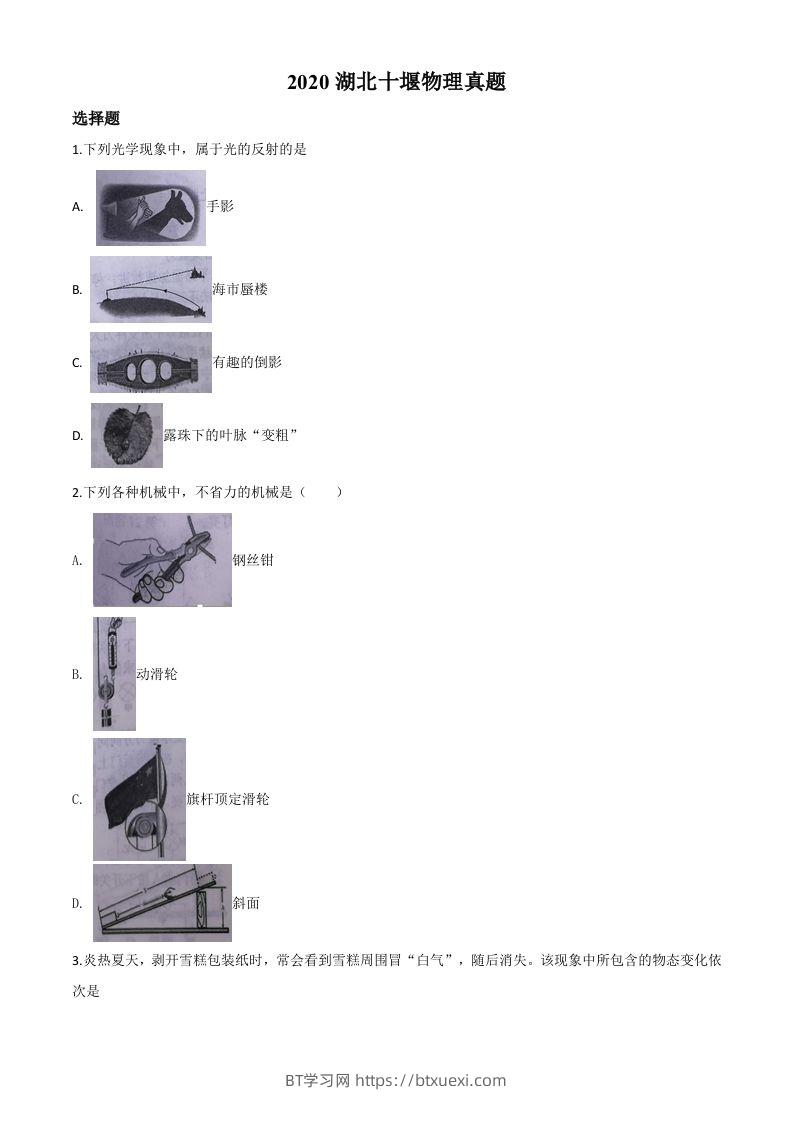 2020 湖北十堰物理真题

选择题

1.下列光学现象中，属于光的反射的是

A. 手影

B. 海市蜃楼

C. 有趣的倒影

D. 露珠下的叶脉“变粗”

2.下列各种机械中，不省力的机械是（　　）

A. 钢丝钳

B. 动滑轮

C. 旗杆顶定滑轮

D. 斜面

3.炎热夏天，剥开雪糕包装纸时，常会看到雪糕周围冒“白气”，随后消失。该现象中所包含的物态变化依次是

BT学习网 https://btxuexi.com