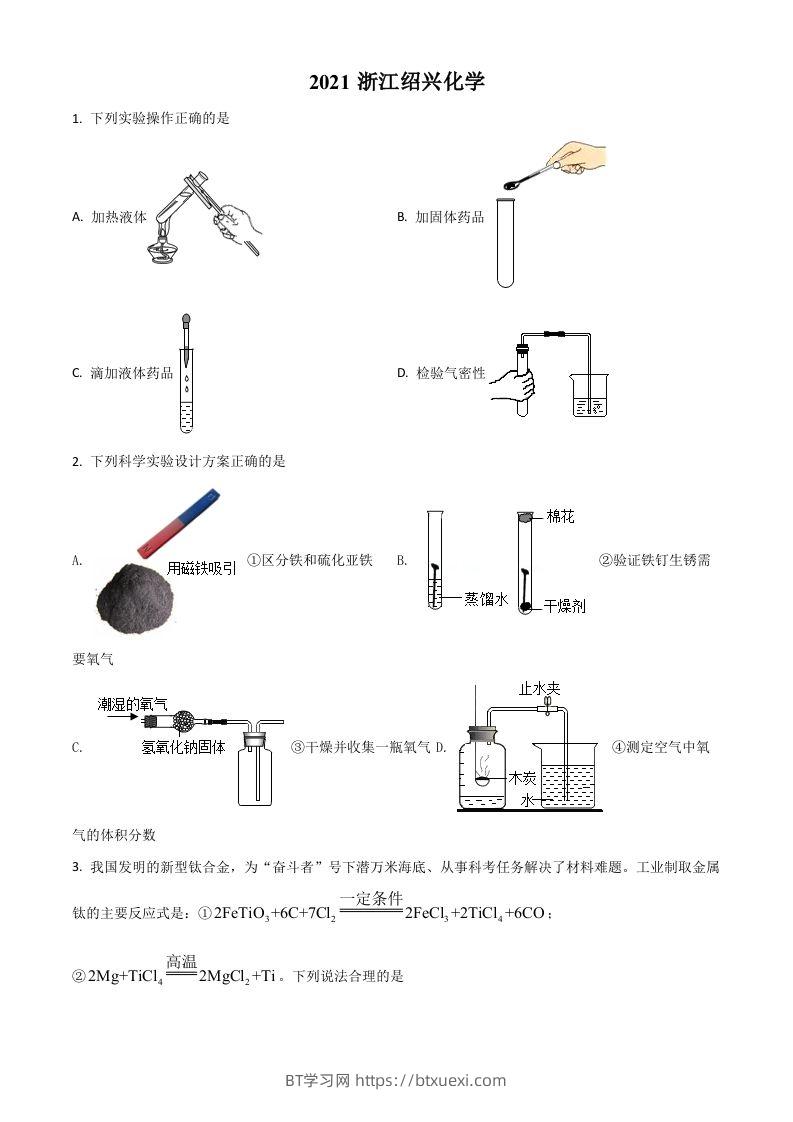 2021 浙江绍兴化学

1. 下列实验操作正确的是

A. 加热液体

B. 加固体药品

C. 滴加液体药品

D. 检验气密性

2. 下列科学实验设计方案正确的是

A. 用磁铁吸引 ①区分铁和硫化亚铁

B. 棉花 蒸馏水 干燥剂 ②验证铁钉生锈需要氧气

C. 潮湿的氧气 氢氧化钠固体 ③干燥并收集一瓶氧气

D. 止水夹 木炭 水 ④测定空气中氧气的体积分数

3. 我国发明的新型钛合金，为“奋斗者”号下潜万米海底、从事科考任务解决了材料难题。工业制取金属钛的主要反应式是：①$2FeTiO_3+6C+7Cl_2 \xlongequal{一定条件} 2FeCl_3+2TiCl_4+6CO$；

②$2Mg+TiCl_4 \xlongequal{高温} 2MgCl_2+Ti$。下列说法合理的是

BT学习网 https://btxuexi.com