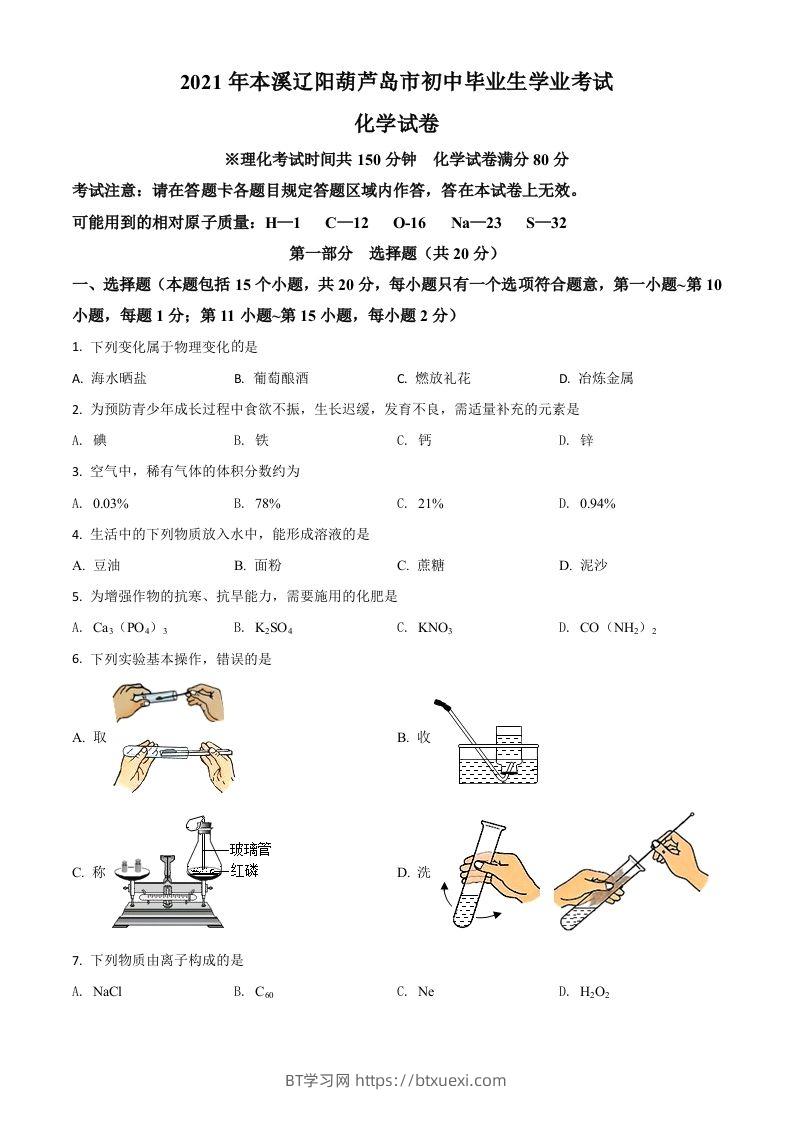 2021 年本溪辽阳葫芦岛市初中毕业生学业考试

化学试卷

※理化考试时间共 150 分钟　化学试卷满分 80 分

考试注意：请在答题卡各题目规定答题区域内作答，答在本试卷上无效。

可能用到的相对原子质量：H—1　C—12　O-16　Na—23　S—32

第一部分　选择题（共 20 分）

一、选择题（本题包括 15 个小题，共 20 分，每小题只有一个选项符合题意，第一小题~第 10 小题，每题 1 分；第 11 小题~第 15 小题，每小题 2 分）

1. 下列变化属于物理变化的是

A. 海水晒盐　B. 葡萄酿酒　C. 燃放礼花　D. 冶炼金属

2. 为预防青少年成长过程中食欲不振，生长迟缓，发育不良，需适量补充的元素是

A. 碘　B. 铁　C. 钙　D. 锌

3. 空气中，稀有气体的体积分数约为

A. 0.03%　B. 78%　C. 21%　D. 0.94%

4. 生活中的下列物质放入水中，能形成溶液的是

A. 豆油　B. 面粉　C. 蔗糖　D. 泥沙

5. 为增强作物的抗寒、抗旱能力，需要施用的化肥是

A. $Ca_3(PO_4)_3$　B. $K_2SO_4$　C. $KNO_3$　D. $CO(NH_2)_2$

6. 下列实验基本操作，错误的是

A. 取

B. 收

C. 称

玻璃管
红磷

D. 洗

7. 下列物质由离子构成的是

A. NaCl　B. $C_{60}$　C. Ne　D. $H_2O_2$

BT学习网 https://btxuexi.com