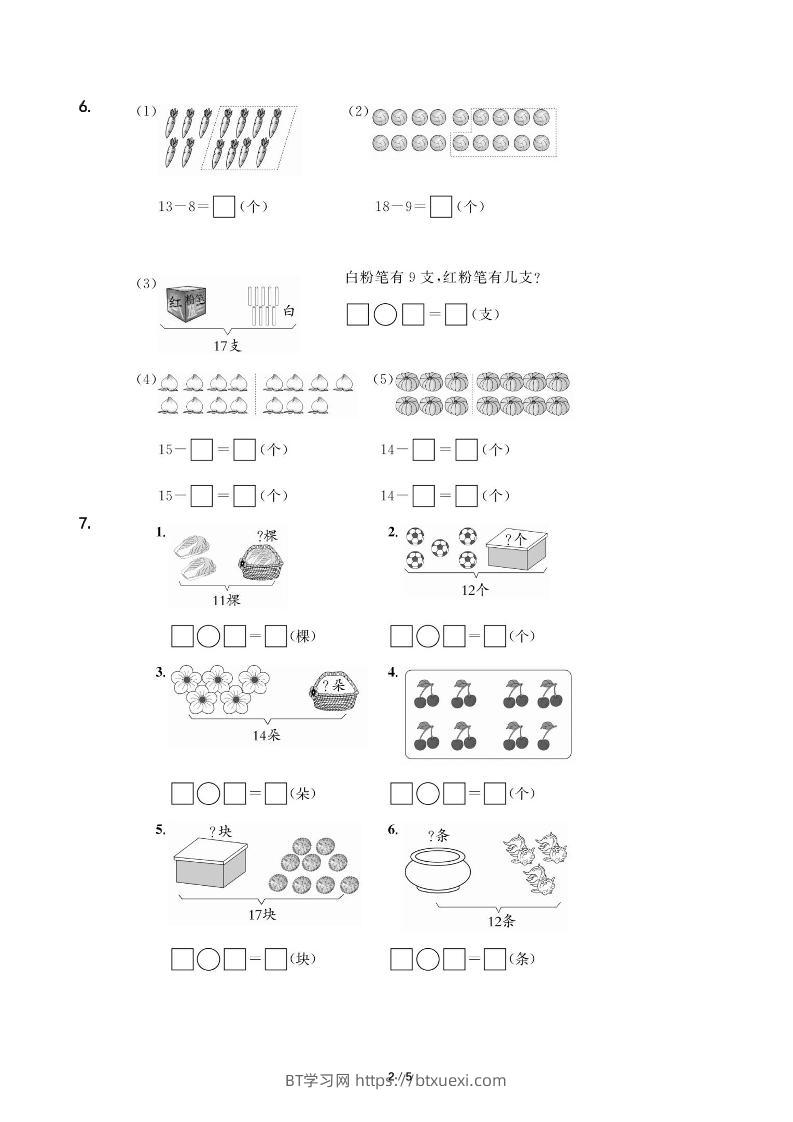 6.

(1)

$13-8=\square$(个)

(2)

$18-9=\square$(个)

(3) 红粉笔 白

17支

白粉笔有 9 支，红粉笔有几支？

$\square\bigcirc\square=\square$(支)

(4)

$15-\square=\square$(个)

$15-\square=\square$(个)

(5)

$14-\square=\square$(个)

$14-\square=\square$(个)

7.

1. ?棵

11棵

$\square\bigcirc\square=\square$(棵)

2. ?个

12个

$\square\bigcirc\square=\square$(个)

3. ?朵

14朵

$\square\bigcirc\square=\square$(朵)

4.

$\square\bigcirc\square=\square$(个)

5. ?块

17块

$\square\bigcirc\square=\square$(块)

6. ?条

12条

$\square\bigcirc\square=\square$(条)

2 / 5

BT学习网 https://btxuexi.com