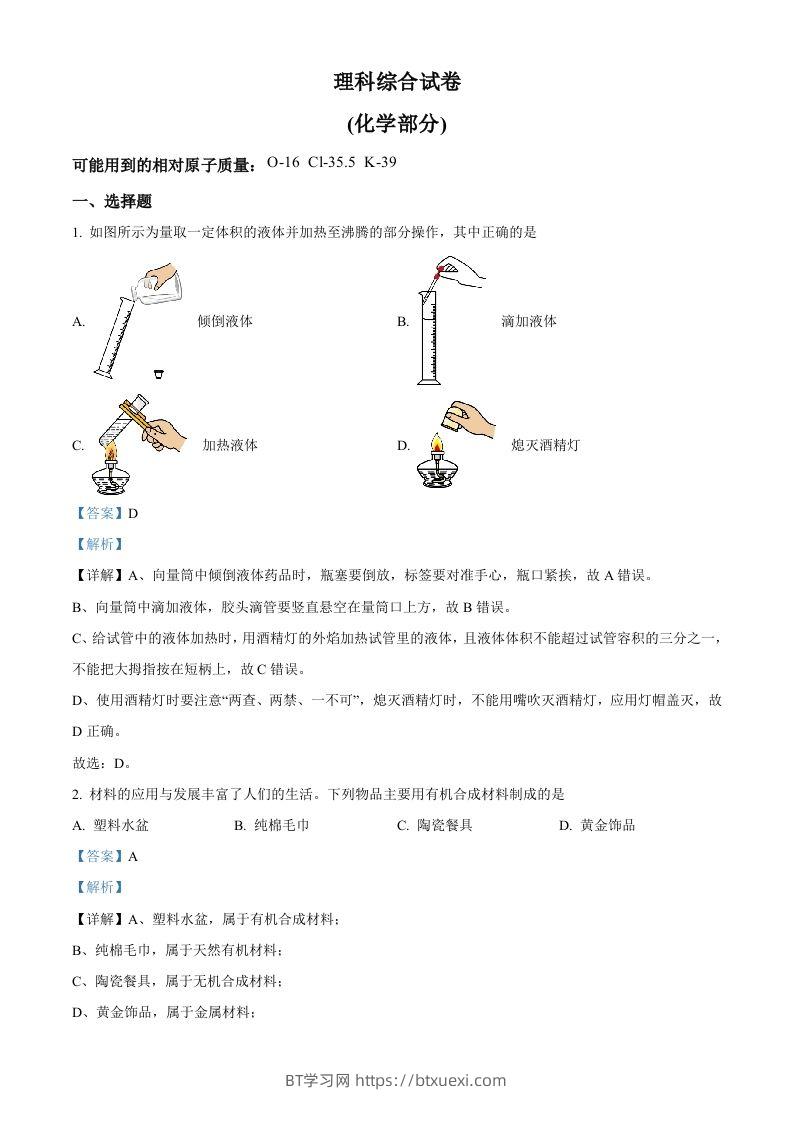 理科综合试卷

(化学部分)

可能用到的相对原子质量：O-16 Cl-35.5 K-39

一、选择题

1. 如图所示为量取一定体积的液体并加热至沸腾的部分操作，其中正确的是

A. 倾倒液体

B. 滴加液体

C. 加热液体

D. 熄灭酒精灯

【答案】D

【解析】

【详解】A、向量筒中倾倒液体药品时，瓶塞要倒放，标签要对准手心，瓶口紧挨，故 A 错误。

B、向量筒中滴加液体，胶头滴管要竖直悬空在量筒口上方，故 B 错误。

C、给试管中的液体加热时，用酒精灯的外焰加热试管里的液体，且液体体积不能超过试管容积的三分之一，不能把大拇指按在短柄上，故 C 错误。

D、使用酒精灯时要注意“两查、两禁、一不可”，熄灭酒精灯时，不能用嘴吹灭酒精灯，应用灯帽盖灭，故 D 正确。

故选：D。

2. 材料的应用与发展丰富了人们的生活。下列物品主要用有机合成材料制成的是

A. 塑料水盆　B. 纯棉毛巾　C. 陶瓷餐具　D. 黄金饰品

【答案】A

【解析】

【详解】A、塑料水盆，属于有机合成材料；

B、纯棉毛巾，属于天然有机材料；

C、陶瓷餐具，属于无机合成材料；

D、黄金饰品，属于金属材料；

BT学习网 https://btxuexi.com