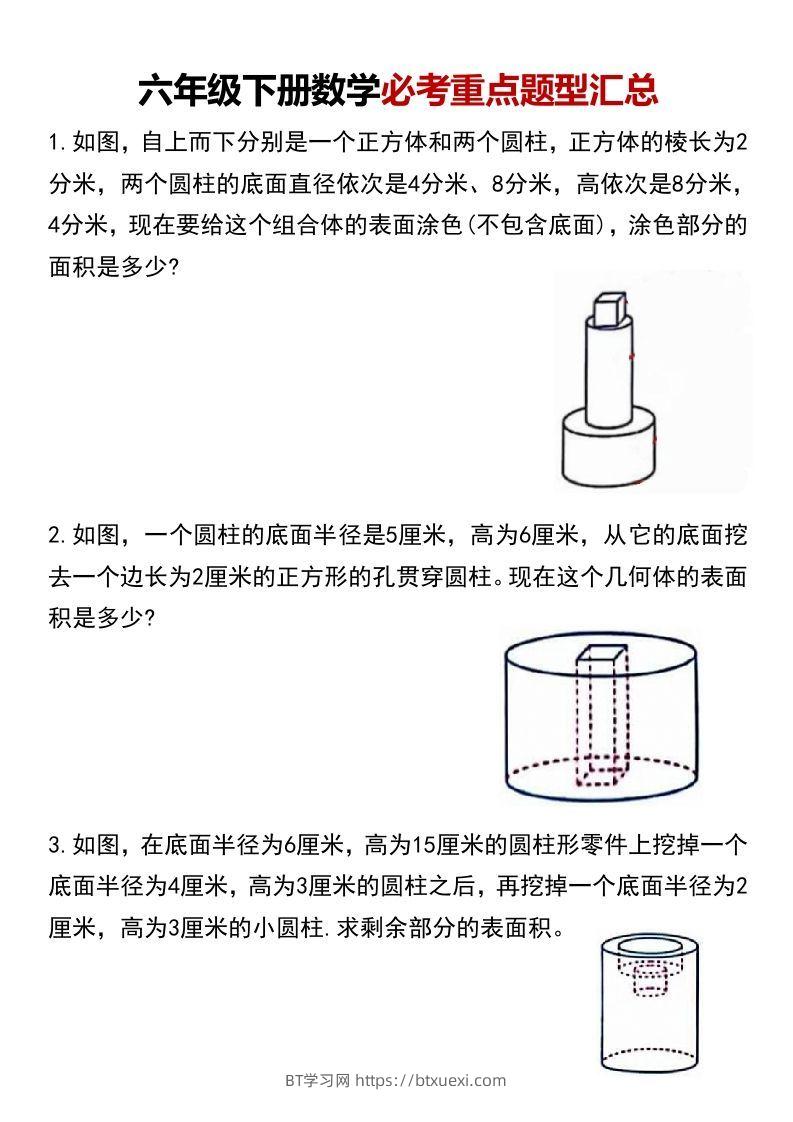 六年级下册数学必考重点题型汇总

1.如图，自上而下分别是一个正方体和两个圆柱，正方体的棱长为2分米，两个圆柱的底面直径依次是4分米、8分米，高依次是8分米，4分米，现在要给这个组合体的表面涂色(不包含底面)，涂色部分的面积是多少?

2.如图，一个圆柱的底面半径是5厘米，高为6厘米，从它的底面挖去一个边长为2厘米的正方形的孔贯穿圆柱。现在这个几何体的表面积是多少?

3.如图，在底面半径为6厘米，高为15厘米的圆柱形零件上挖掉一个底面半径为4厘米，高为3厘米的圆柱之后，再挖掉一个底面半径为2厘米，高为3厘米的小圆柱.求剩余部分的表面积。

BT学习网 https://btxuexi.com