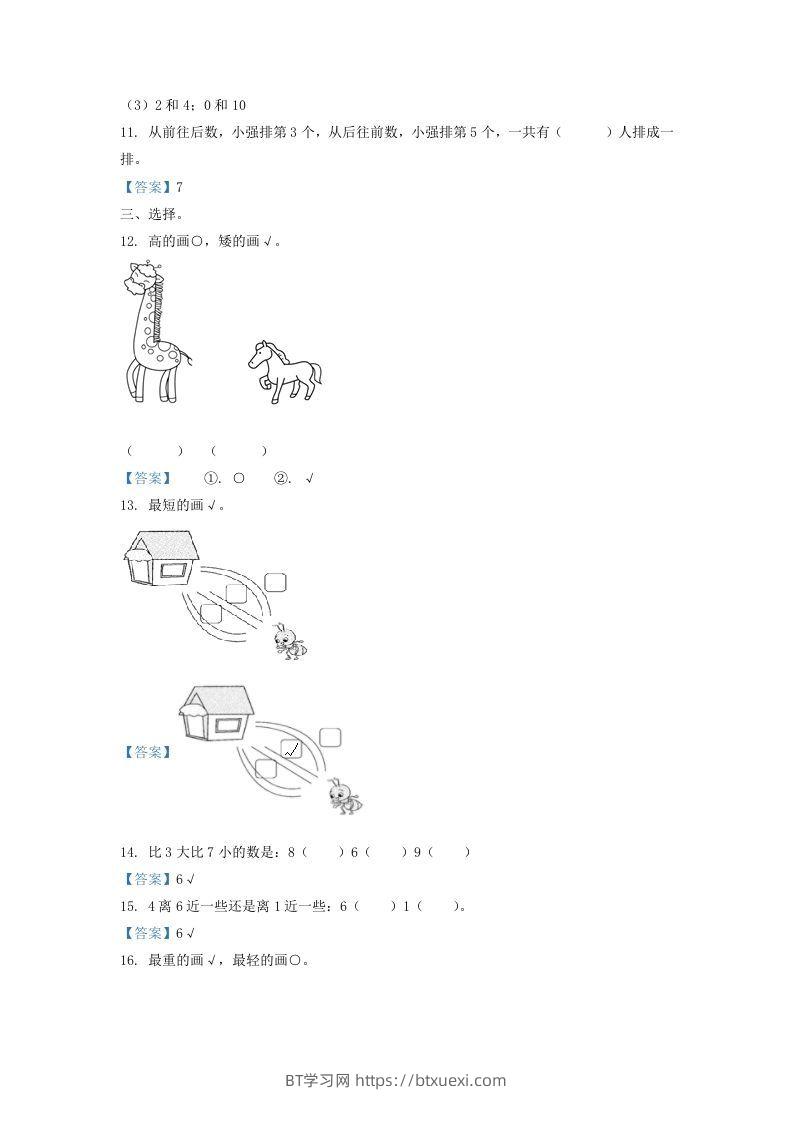 （3）2 和 4；0 和 10

11. 从前往后数，小强排第 3 个，从后往前数，小强排第 5 个，一共有（　　）人排成一排。

【答案】7

三、选择。

12. 高的画○，矮的画√。

（　　）　（　　）

【答案】　①. ○　②. √

13. 最短的画√。

【答案】

√

14. 比 3 大比 7 小的数是：8（　）6（　）9（　）

【答案】6√

15. 4 离 6 近一些还是离 1 近一些：6（　）1（　）。

【答案】6√

16. 最重的画√，最轻的画○。

BT学习网 https://btxuexi.com