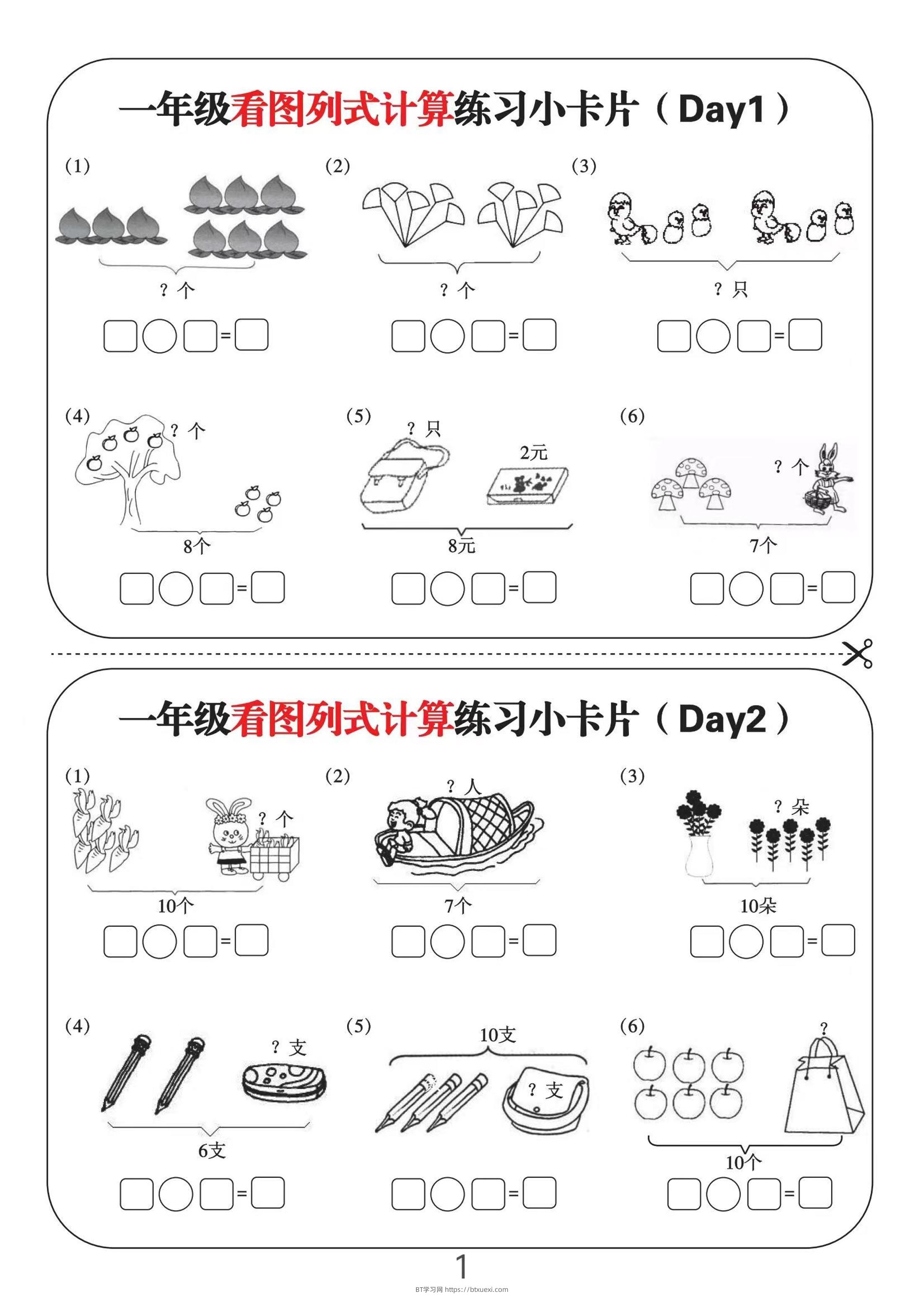 一年级看图列式计算练习小卡片（Day1）

(1)
？个
□○□=□

(2)
？个
□○□=□

(3)
？只
□○□=□

(4)
？个
8个
□○□=□

(5)
？只
2元
8元
□○□=□

(6)
？个
7个
□○□=□

一年级看图列式计算练习小卡片（Day2）

(1)
？个
10个
□○□=□

(2)
？人
7个
□○□=□

(3)
？朵
10朵
□○□=□

(4)
？支
6支
□○□=□

(5)
10支
？支
□○□=□

(6)
？
10个
□○□=□

1

BT学习网 https://btxuexi.com