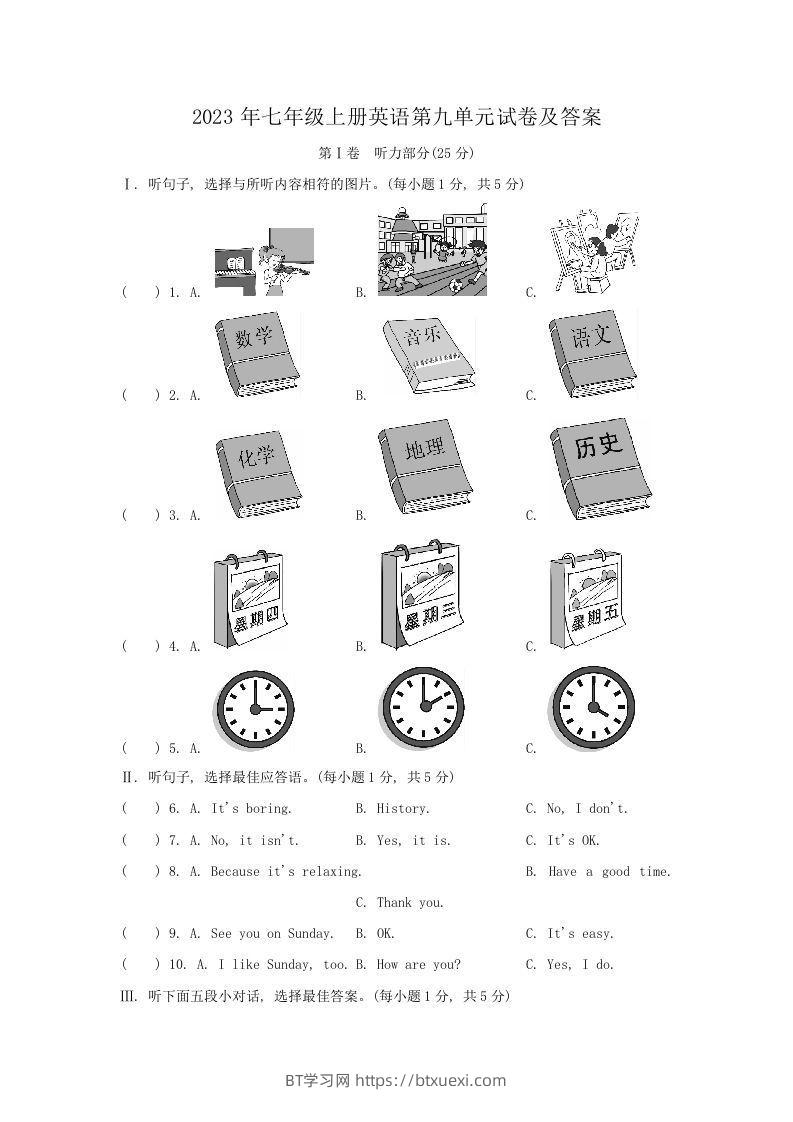 2023 年七年级上册英语第九单元试卷及答案

第Ⅰ卷 听力部分(25 分)

Ⅰ. 听句子, 选择与所听内容相符的图片。(每小题 1 分, 共 5 分)

(  ) 1. A.  B.  C.

(  ) 2. A. 数学  B. 音乐  C. 语文

(  ) 3. A. 化学  B. 地理  C. 历史

(  ) 4. A. 星期四  B. 星期三  C. 星期五

(  ) 5. A.  B.  C.

Ⅱ. 听句子, 选择最佳应答语。(每小题 1 分, 共 5 分)

(  ) 6. A. It's boring.  B. History.  C. No, I don't.

(  ) 7. A. No, it isn't.  B. Yes, it is.  C. It's OK.

(  ) 8. A. Because it's relaxing.  B. Have a good time.  C. Thank you.

(  ) 9. A. See you on Sunday.  B. OK.  C. It's easy.

(  ) 10. A. I like Sunday, too.  B. How are you?  C. Yes, I do.

Ⅲ. 听下面五段小对话, 选择最佳答案。(每小题 1 分, 共 5 分)

BT学习网 https://btxuexi.com