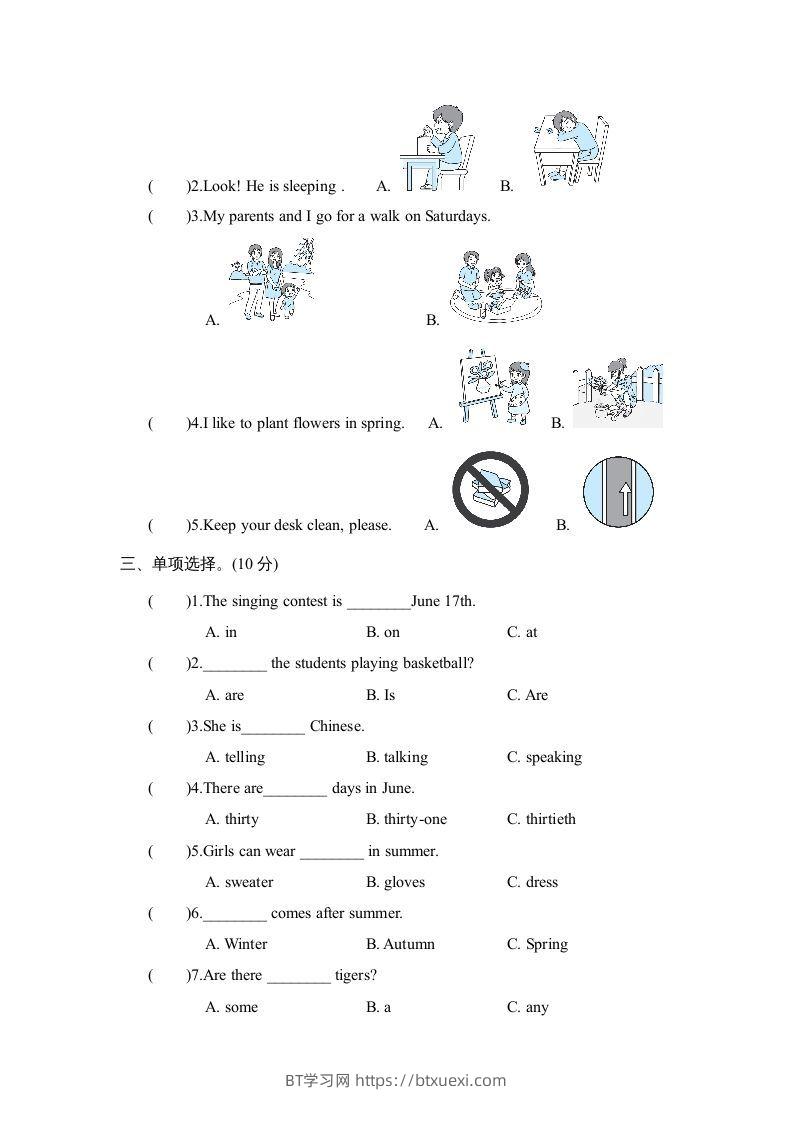 (　　)2.Look! He is sleeping .　　A.　　B.

(　　)3.My parents and I go for a walk on Saturdays.

A.　　B.

(　　)4.I like to plant flowers in spring.　　A.　　B.

(　　)5.Keep your desk clean, please.　　A.　　B.

三、单项选择。(10 分)

(　　)1.The singing contest is ________June 17th.

A. in　　B. on　　C. at

(　　)2.________ the students playing basketball?

A. are　　B. Is　　C. Are

(　　)3.She is________ Chinese.

A. telling　　B. talking　　C. speaking

(　　)4.There are________ days in June.

A. thirty　　B. thirty-one　　C. thirtieth

(　　)5.Girls can wear ________ in summer.

A. sweater　　B. gloves　　C. dress

(　　)6.________ comes after summer.

A. Winter　　B. Autumn　　C. Spring

(　　)7.Are there ________ tigers?

A. some　　B. a　　C. any

BT学习网 https://btxuexi.com