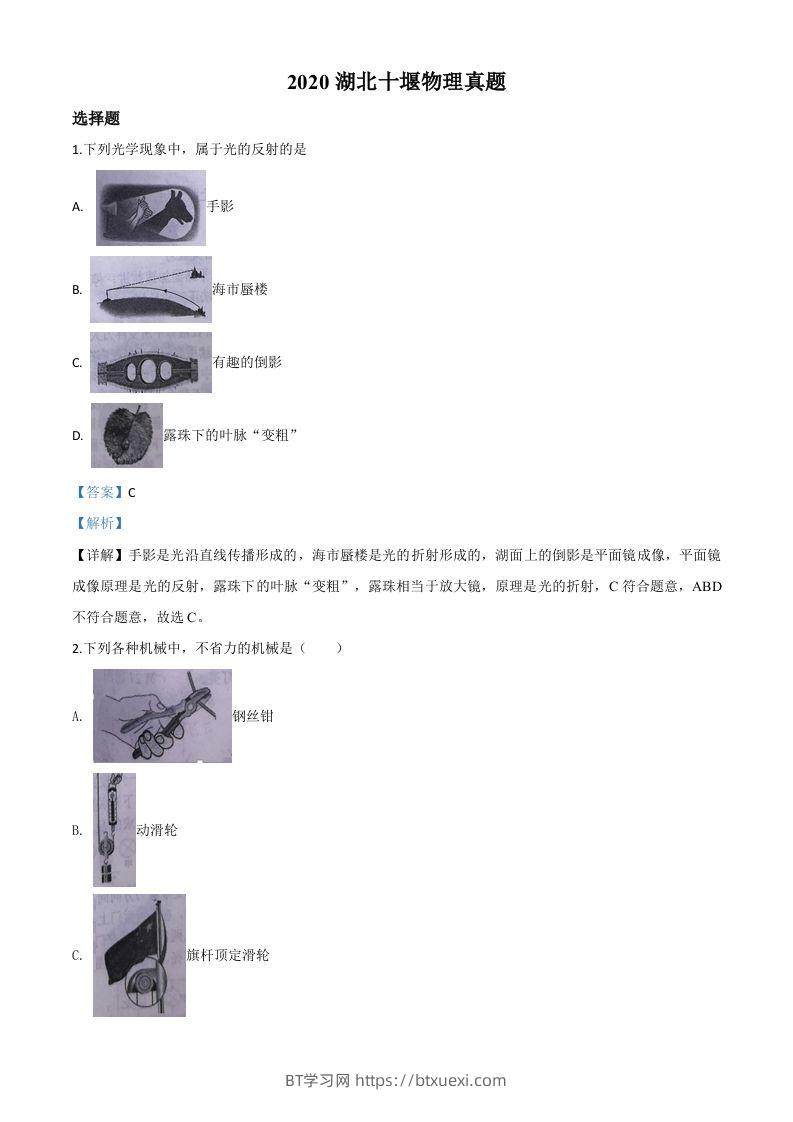 2020 湖北十堰物理真题

选择题

1.下列光学现象中，属于光的反射的是

A. 手影

B. 海市蜃楼

C. 有趣的倒影

D. 露珠下的叶脉“变粗”

【答案】C

【解析】

【详解】手影是光沿直线传播形成的，海市蜃楼是光的折射形成的，湖面上的倒影是平面镜成像，平面镜成像原理是光的反射，露珠下的叶脉“变粗”，露珠相当于放大镜，原理是光的折射，C 符合题意，ABD 不符合题意，故选 C。

2.下列各种机械中，不省力的机械是（ ）

A. 钢丝钳

B. 动滑轮

C. 旗杆顶定滑轮

BT学习网 https://btxuexi.com