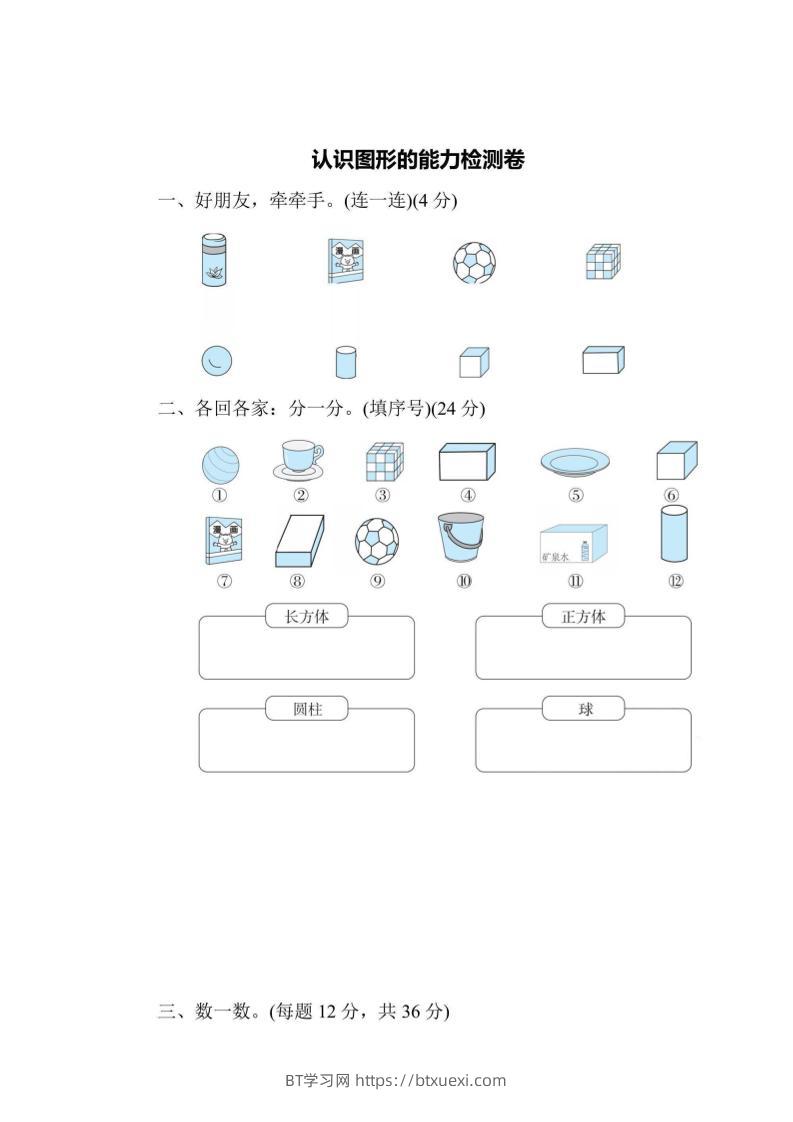 认识图形的能力检测卷

一、好朋友，牵牵手。(连一连)(4 分)

漫画

二、各回各家：分一分。(填序号)(24 分)

① ② ③ ④ ⑤ ⑥

漫画 矿泉水

⑦ ⑧ ⑨ ⑩ ⑪ ⑫

长方体

正方体

圆柱

球

三、数一数。(每题 12 分，共 36 分)

BT学习网 https://btxuexi.com